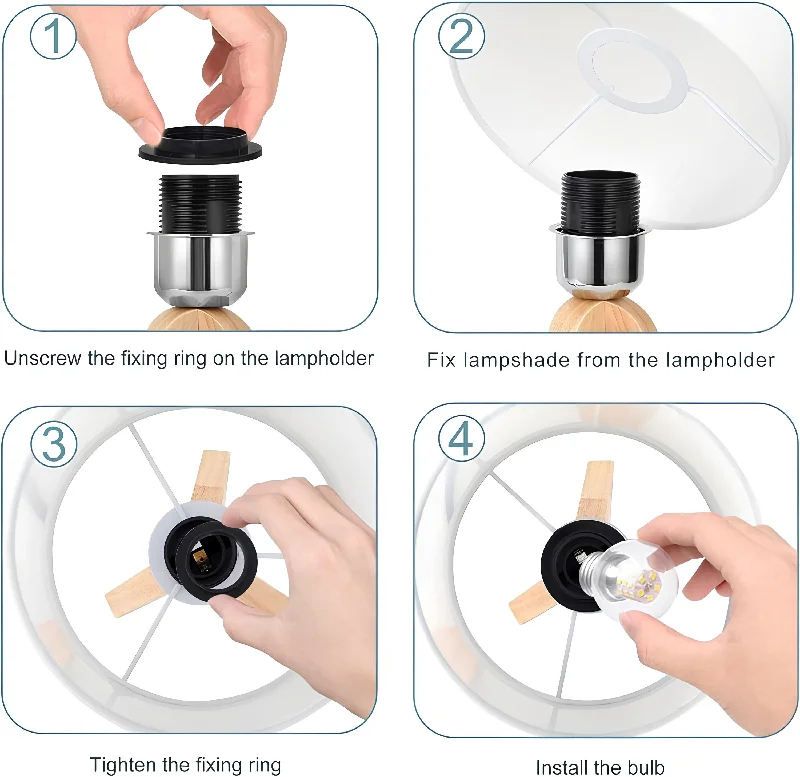 1

Unscrew the fixing ring on the lampholder

2

Fix lampshade from the lampholder

3

Tighten the fixing ring

4

Install the bulb